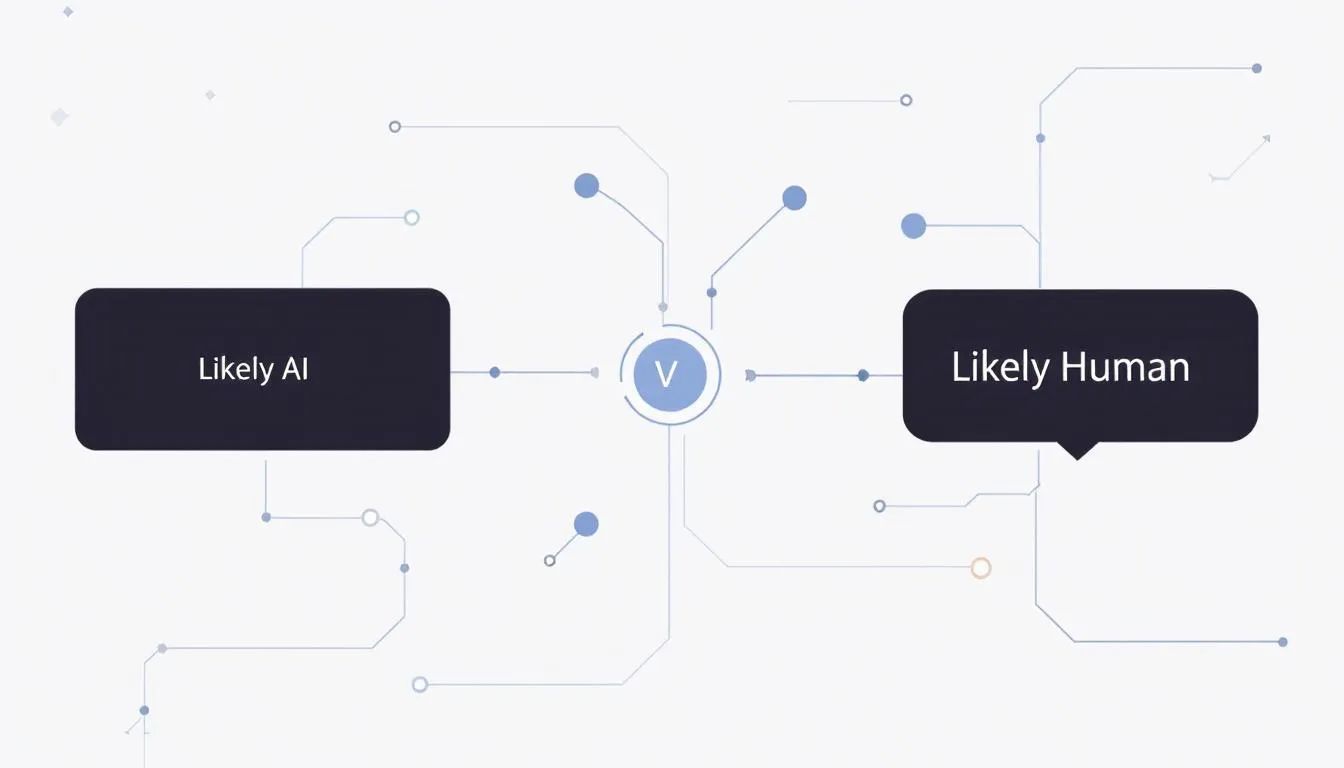 Likely AI

V

Likely Human