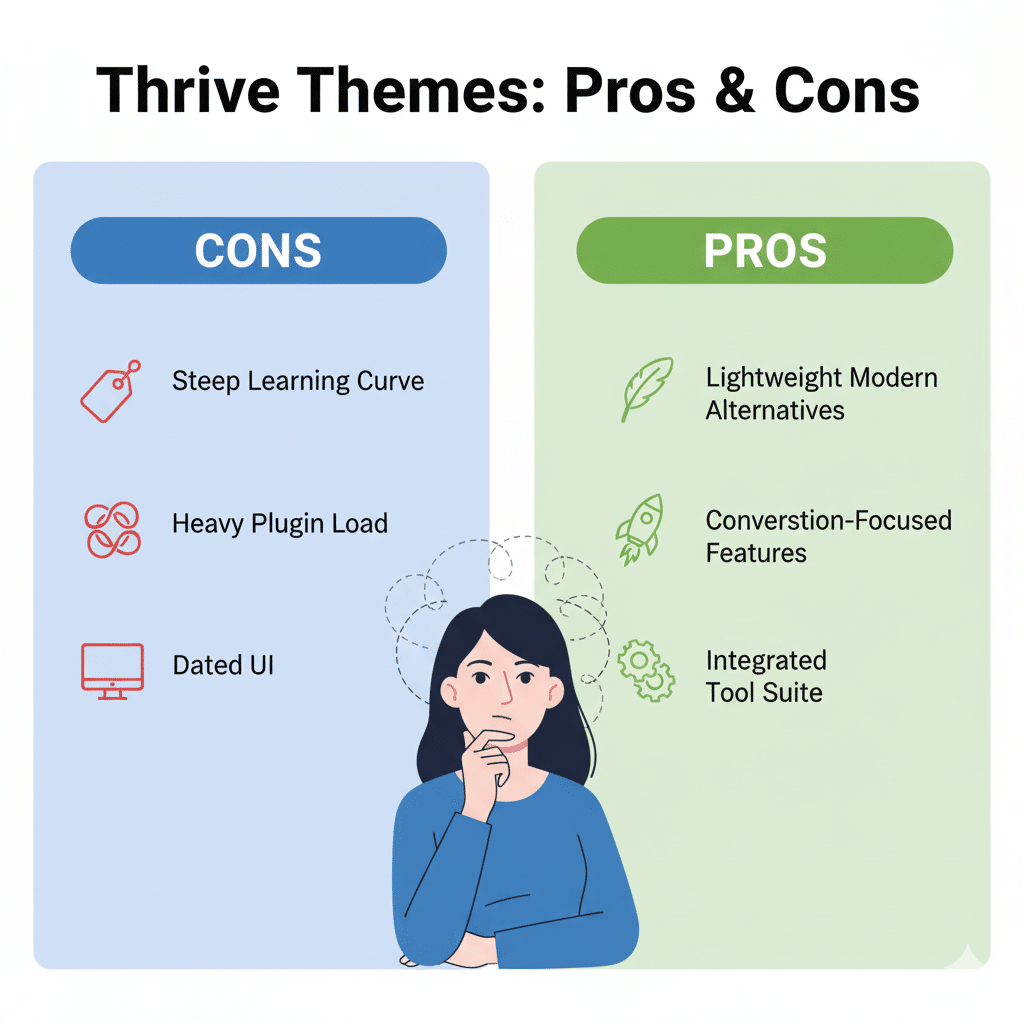 Thrive Themes: Pros & Cons

CONS

Steep Learning Curve

Heavy Plugin Load

Dated UI

PROS

Lightweight Modern Alternatives

Converstion-Focused Features

Integrated Tool Suite